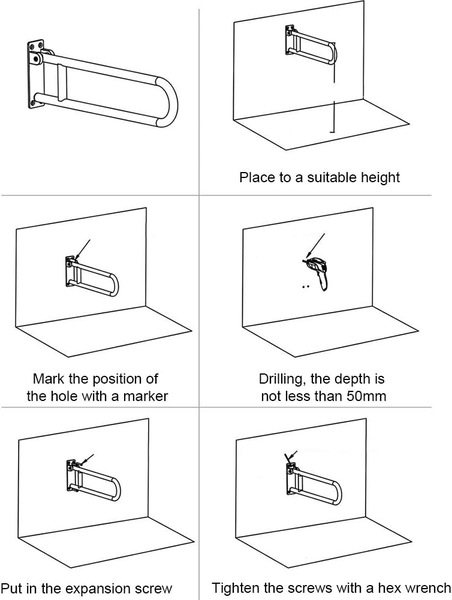 Place to a suitable height

Mark the position of the hole with a marker

Drilling, the depth is not less than 50mm

Put in the expansion screw

Tighten the screws with a hex wrench