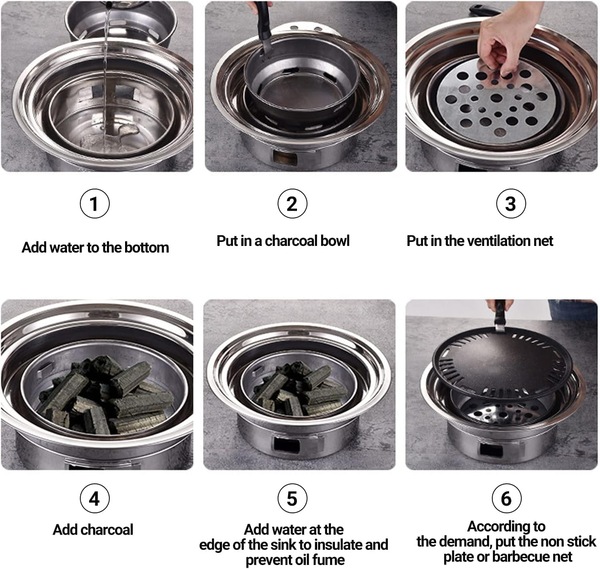 1

Add water to the bottom

2

Put in a charcoal bowl

3

Put in the ventilation net

4

Add charcoal

5

Add water at the edge of the sink to insulate and prevent oil fume

6

According to the demand, put the non stick plate or barbecue net