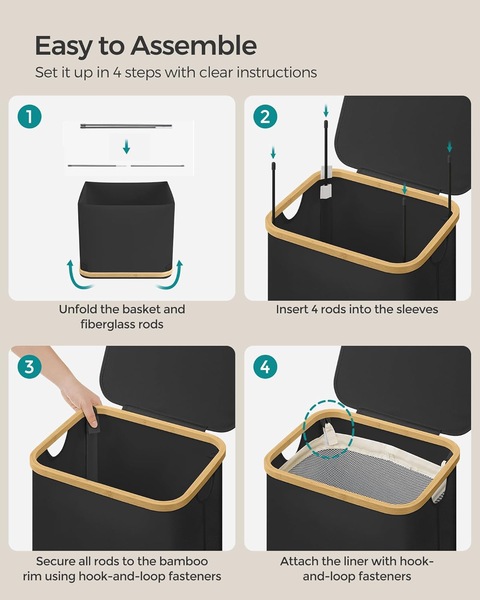 Easy to Assemble
Set it up in 4 steps with clear instructions

1
Unfold the basket and fiberglass rods

2
Insert 4 rods into the sleeves

3
Secure all rods to the bamboo rim using hook-and-loop fasteners

4
Attach the liner with hook-and-loop fasteners