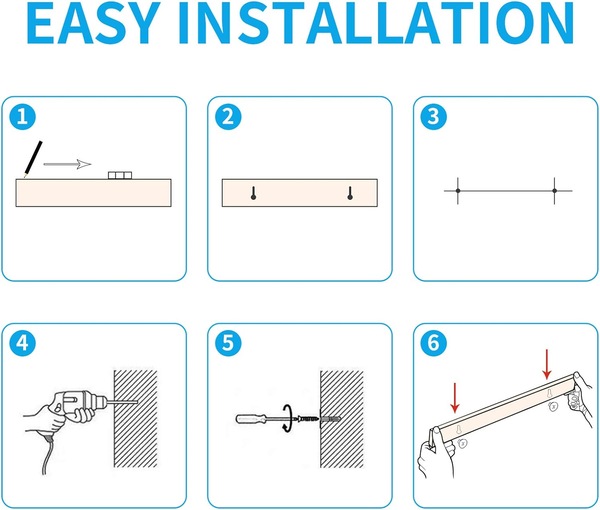 EASY INSTALLATION

1

2

3

4

5

6