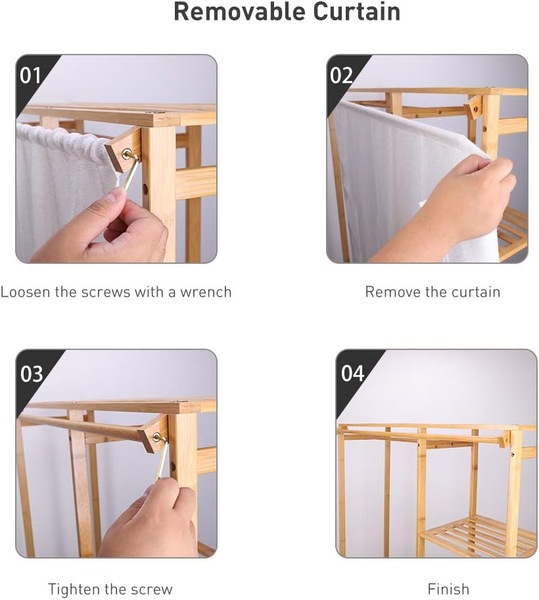 Removable Curtain

01

Loosen the screws with a wrench

02

Remove the curtain

03

Tighten the screw

04

Finish