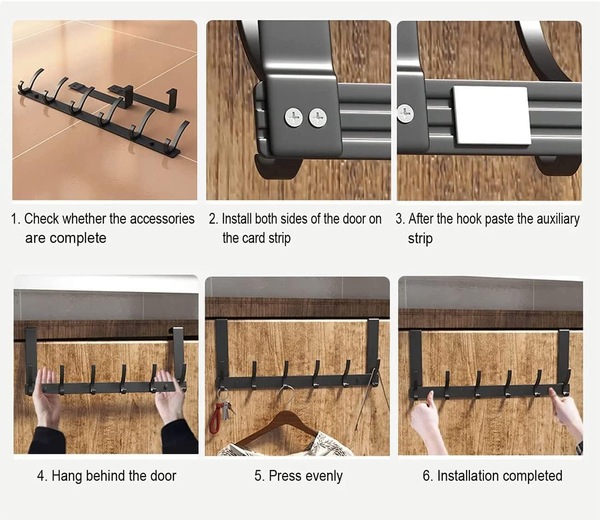 1. Check whether the accessories are complete

2. Install both sides of the door on the card strip

3. After the hook paste the auxiliary strip

4. Hang behind the door

5. Press evenly

6. Installation completed