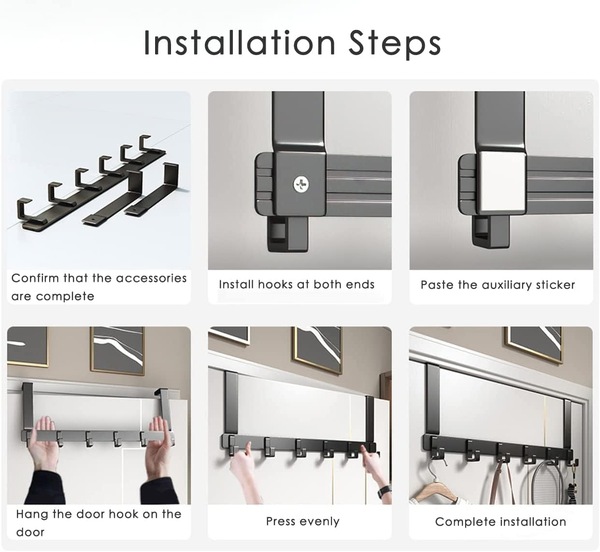 Installation Steps

Confirm that the accessories are complete

Install hooks at both ends

Paste the auxiliary sticker

Hang the door hook on the door

Press evenly

Complete installation