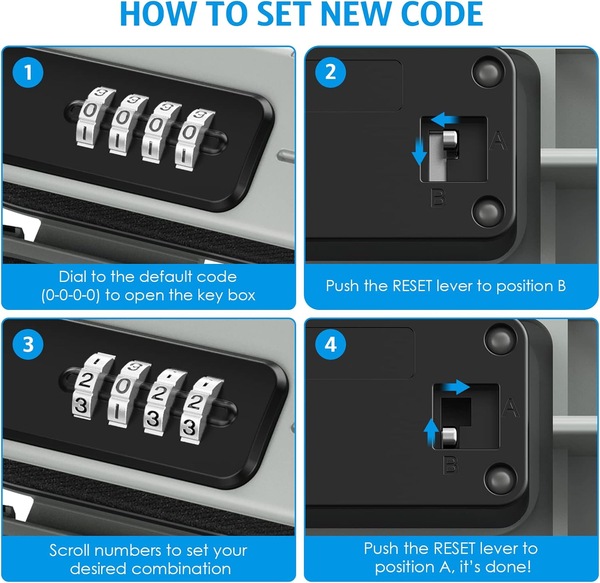 HOW TO SET NEW CODE

1

0 0 0 0

Dial to the default code (0-0-0-0) to open the key box

2

A

B

Push the RESET lever to position B

3

2 0 2 2
3 1 3 3

Scroll numbers to set your desired combination

4

A

B

Push the RESET lever to position A, it's done!