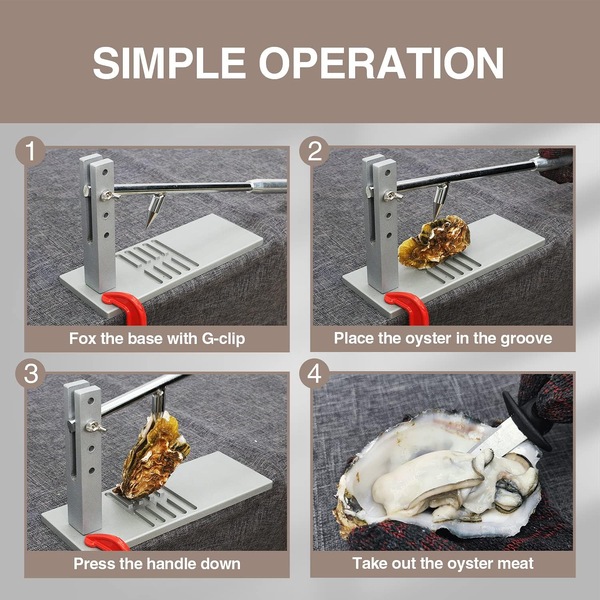 SIMPLE OPERATION

1

Fox the base with G-clip

2

Place the oyster in the groove

3

Press the handle down

4

Take out the oyster meat