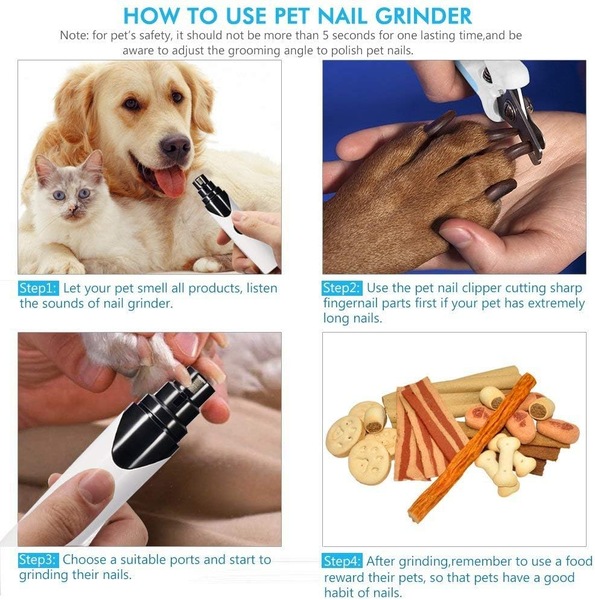 HOW TO USE PET NAIL GRINDER

Note: for pet's safety, it should not be more than 5 seconds for one lasting time,and be aware to adjust the grooming angle to polish pet nails.

Step1: Let your pet smell all products, listen the sounds of nail grinder.

Step2: Use the pet nail clipper cutting sharp fingernail parts first if your pet has extremely long nails.

Step3: Choose a suitable ports and start to grinding their nails.

Step4: After grinding,remember to use a food reward their pets, so that pets have a good habit of nails.