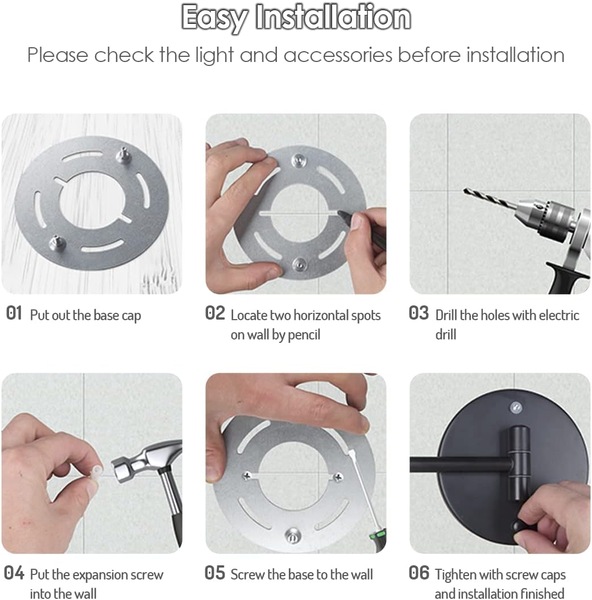 Easy Installation

Please check the light and accessories before installation

01 Put out the base cap

02 Locate two horizontal spots on wall by pencil

03 Drill the holes with electric drill

04 Put the expansion screw into the wall

05 Screw the base to the wall

06 Tighten with screw caps and installation finished