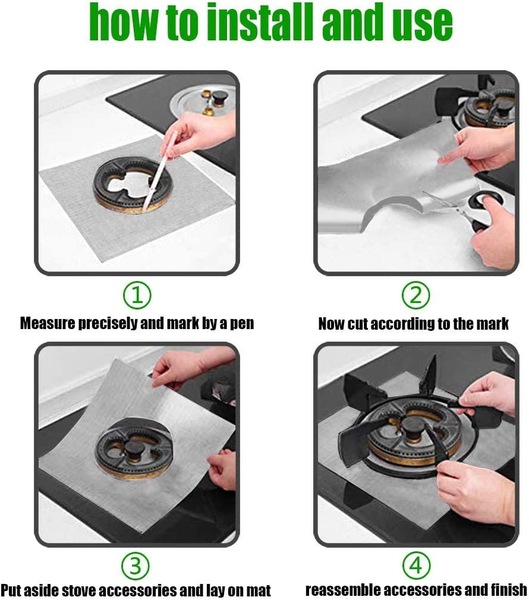 how to install and use

①

Measure precisely and mark by a pen

②

Now cut according to the mark

③

Put aside stove accessories and lay on mat

④

reassemble accessories and finish