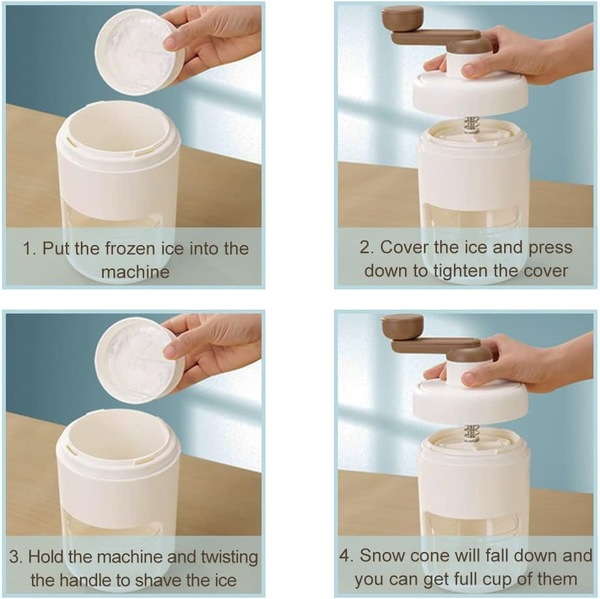 1. Put the frozen ice into the machine

2. Cover the ice and press down to tighten the cover

3. Hold the machine and twisting the handle to shave the ice

4. Snow cone will fall down and you can get full cup of them