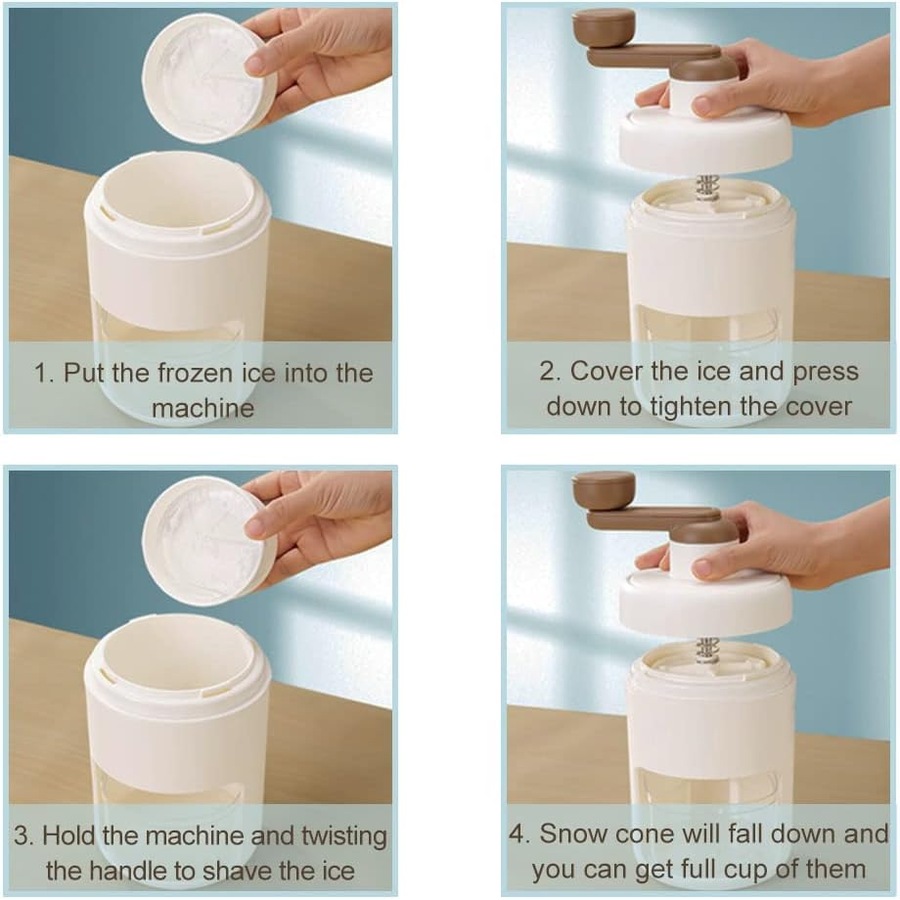 1. Put the frozen ice into the machine

2. Cover the ice and press down to tighten the cover

3. Hold the machine and twisting the handle to shave the ice

4. Snow cone will fall down and you can get full cup of them