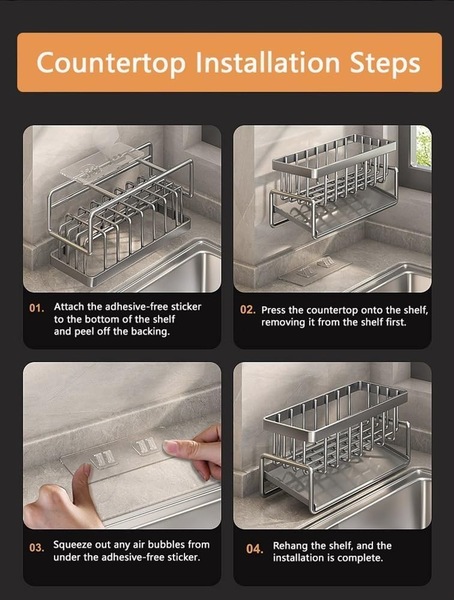 Countertop Installation Steps

01. Attach the adhesive-free sticker to the bottom of the shelf and peel off the backing.

02. Press the countertop onto the shelf, removing it from the shelf first.

03. Squeeze out any air bubbles from under the adhesive-free sticker.

04. Rehang the shelf, and the installation is complete.