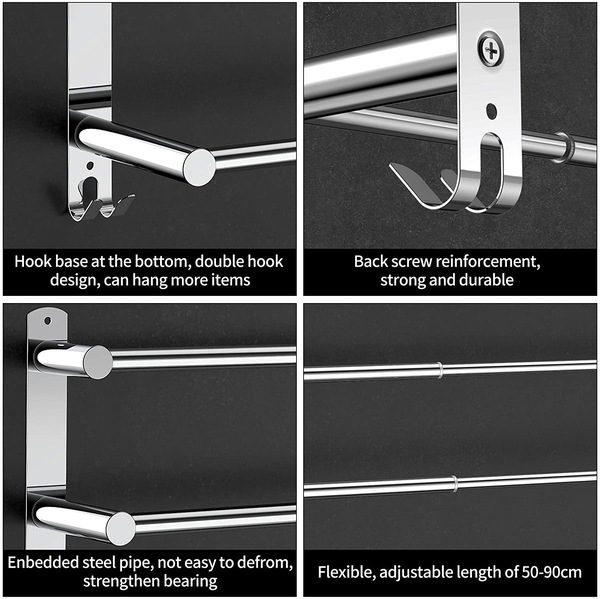 Hook base at the bottom, double hook design, can hang more items

Back screw reinforcement, strong and durable

Enbedded steel pipe, not easy to defrom, strengthen bearing

Flexible, adjustable length of 50-90cm