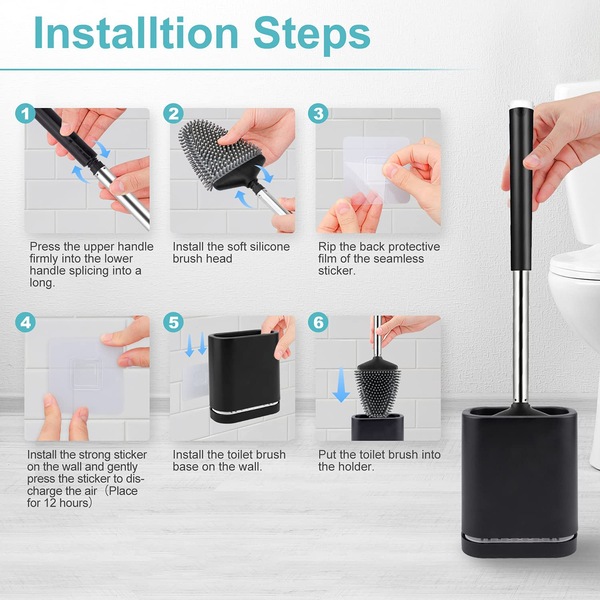 Installtion Steps

1

Press the upper handle firmly into the lower handle splicing into a long.

2

Install the soft silicone brush head

3

Rip the back protective film of the seamless sticker.

4

Install the strong sticker on the wall and gently press the sticker to discharge the air（Place for 12 hours）

5

Install the toilet brush base on the wall.

6

Put the toilet brush into the holder.