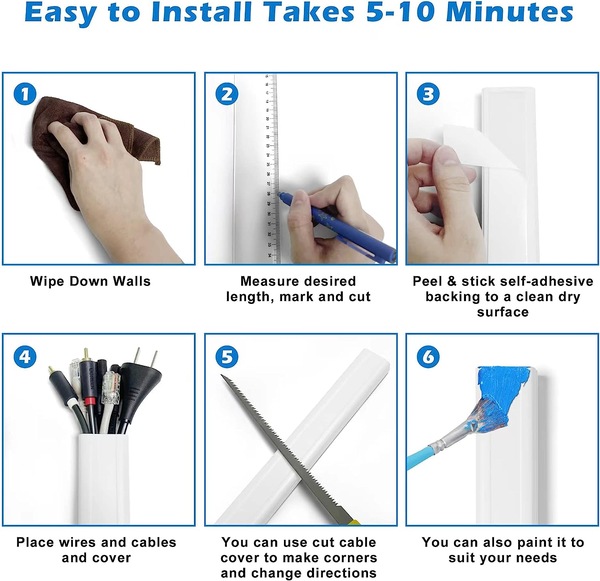 Easy to Install Takes 5-10 Minutes

1

Wipe Down Walls

2

Measure desired length, mark and cut

3

Peel & stick self-adhesive backing to a clean dry surface

4

Place wires and cables and cover

5

You can use cut cable cover to make corners and change directions

6

You can also paint it to suit your needs