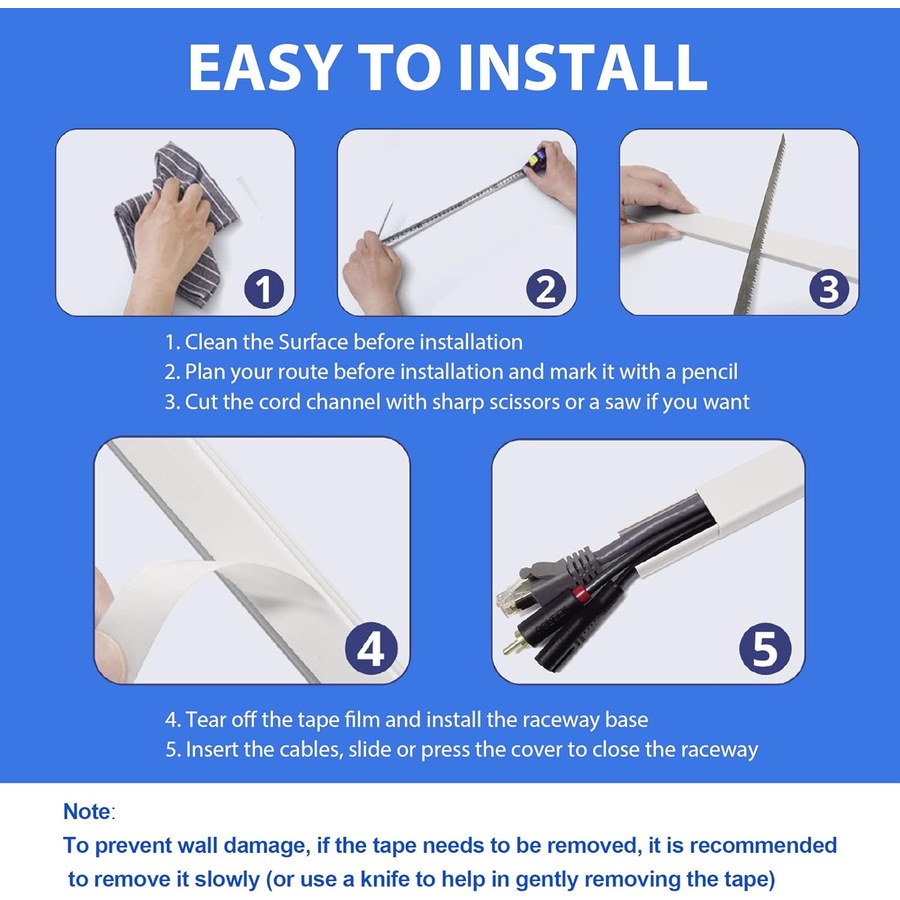 EASY TO INSTALL

1

2

3

1. Clean the Surface before installation
2. Plan your route before installation and mark it with a pencil
3. Cut the cord channel with sharp scissors or a saw if you want

4

5

4. Tear off the tape film and install the raceway base
5. Insert the cables, slide or press the cover to close the raceway

Note:
To prevent wall damage, if the tape needs to be removed, it is recommended to remove it slowly (or use a knife to help in gently removing the tape)