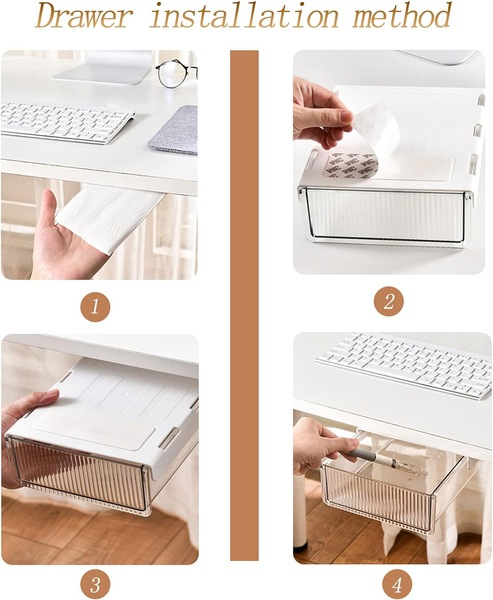 Drawer installation method

1

2

3

4