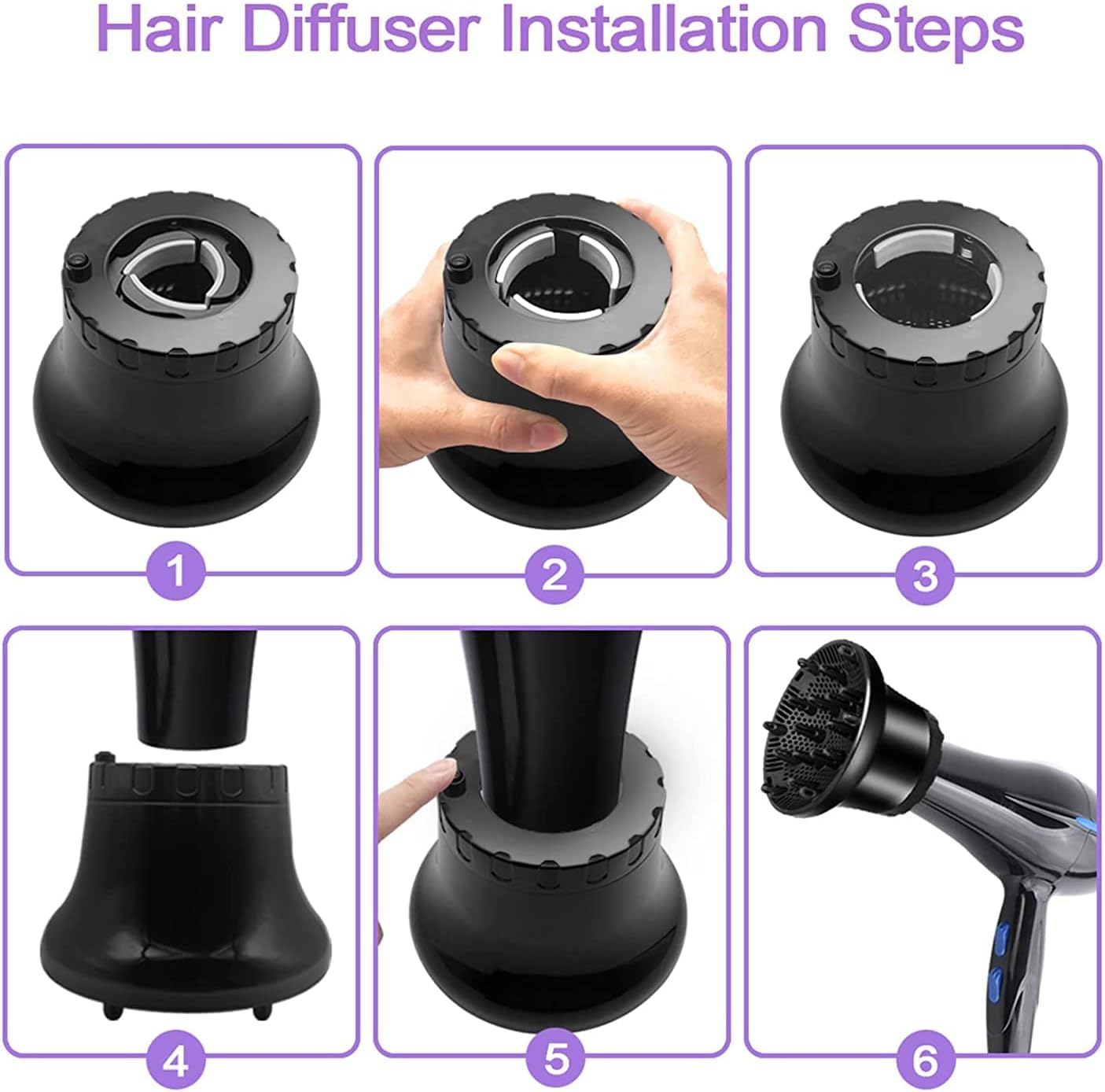 Hair Diffuser Installation Steps

1

2

3

4

5

6