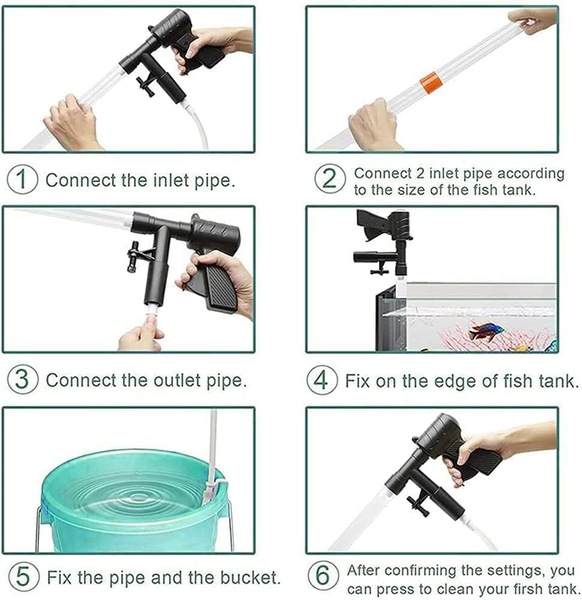 1 Connect the inlet pipe.

2 Connect 2 inlet pipe according to the size of the fish tank.

3 Connect the outlet pipe.

4 Fix on the edge of fish tank.

5 Fix the pipe and the bucket.

6 After confirming the settings, you can press to clean your firsh tank.