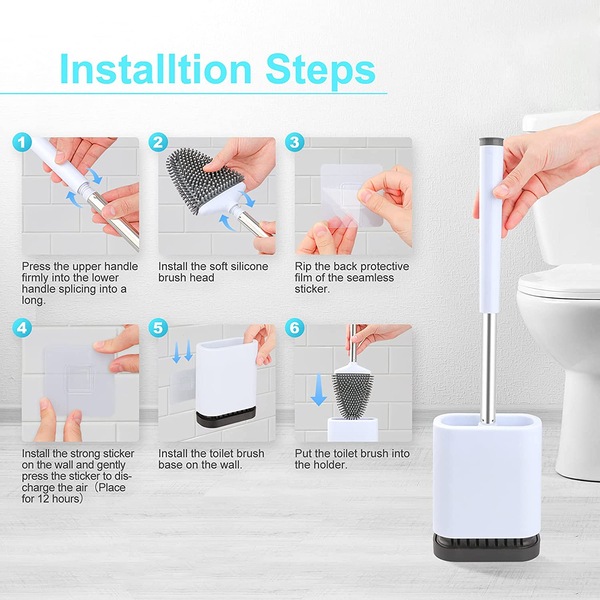 Installtion Steps

1

Press the upper handle firmly into the lower handle splicing into a long.

2

Install the soft silicone brush head

3

Rip the back protective film of the seamless sticker.

4

Install the strong sticker on the wall and gently press the sticker to discharge the air（Place for 12 hours）

5

Install the toilet brush base on the wall.

6

Put the toilet brush into the holder.