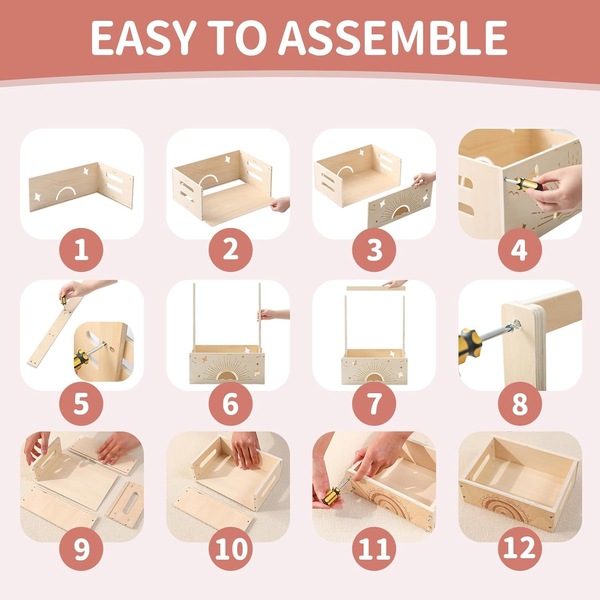 EASY TO ASSEMBLE

1

2

3

4

5

6

7

8

9

10

11

12