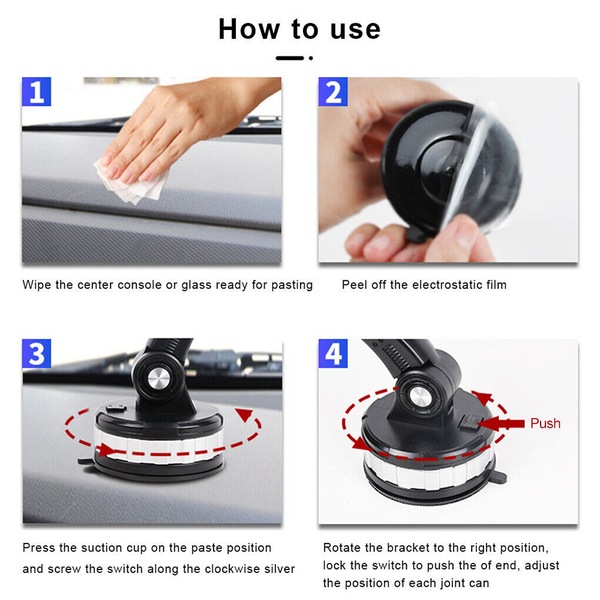 How to use

1

Wipe the center console or glass ready for pasting

2

Peel off the electrostatic film

3

Press the suction cup on the paste position and screw the switch along the clockwise silver

4

Push

Rotate the bracket to the right position, lock the switch to push the of end, adjust the position of each joint can