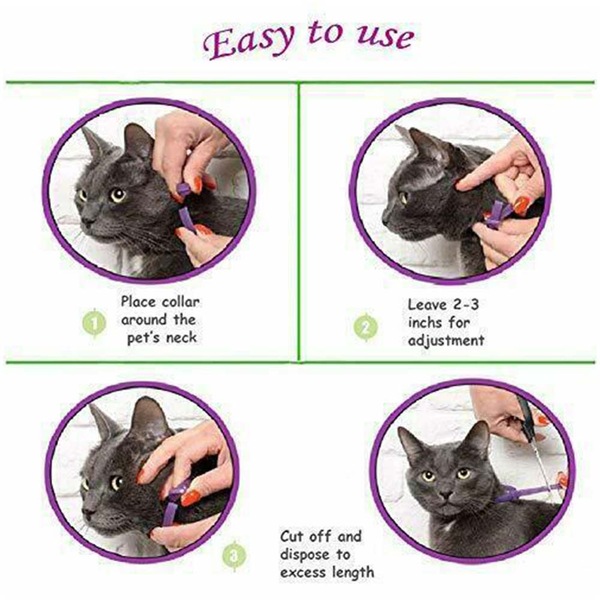 Easy to use

1 Place collar around the pet's neck

2 Leave 2-3 inchs for adjustment

3 Cut off and dispose to excess length