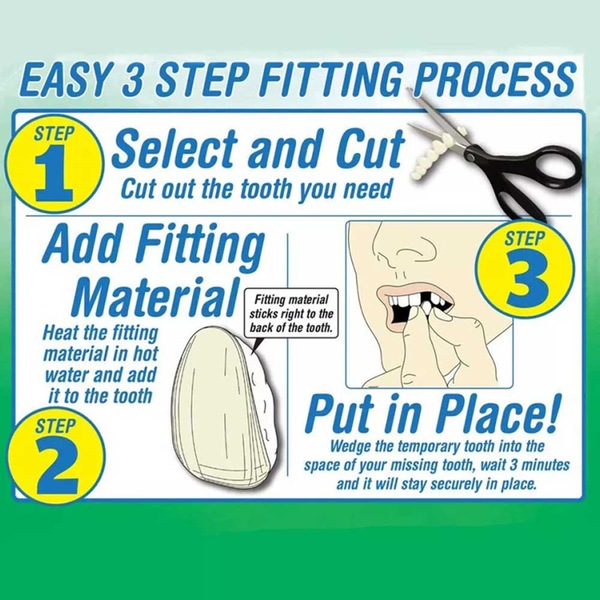 EASY 3 STEP FITTING PROCESS

STEP 1

Select and Cut

Cut out the tooth you need

Add Fitting Material

Heat the fitting material in hot water and add it to the tooth

Fitting material sticks right to the back of the tooth.

STEP 2

STEP 3

Put in Place!

Wedge the temporary tooth into the space of your missing tooth, wait 3 minutes and it will stay securely in place.