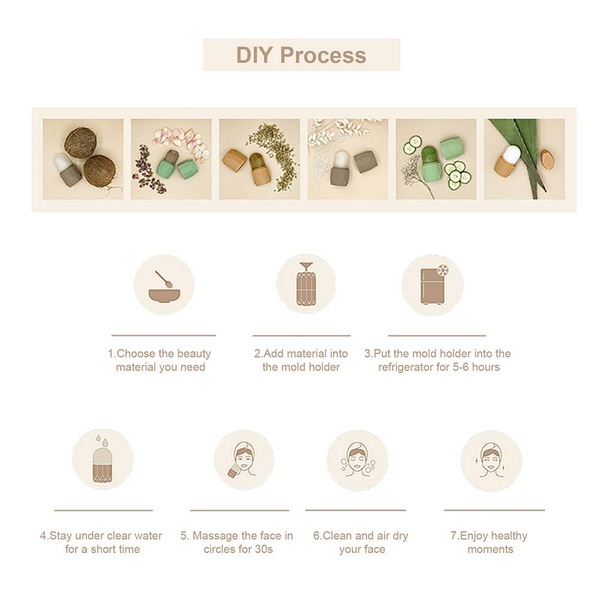 DIY Process

1.Choose the beauty material you need

2.Add material into the mold holder

3.Put the mold holder into the refrigerator for 5-6 hours

4.Stay under clear water for a short time

5. Massage the face in circles for 30s

6.Clean and air dry your face

7.Enjoy healthy moments