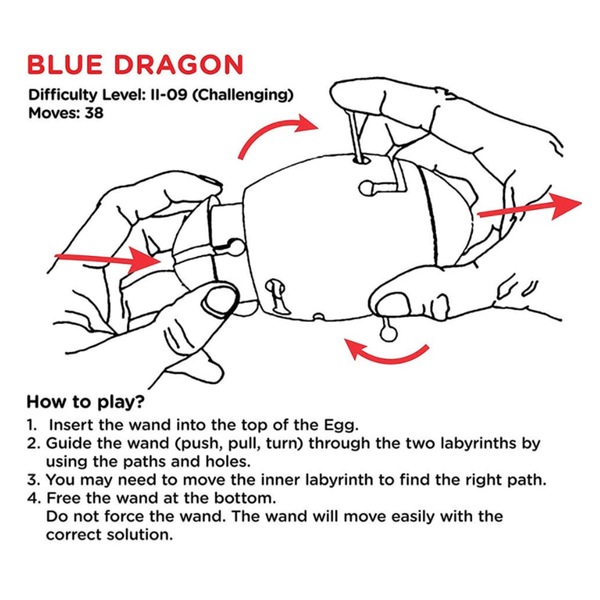 BLUE DRAGON
Difficulty Level: II-09 (Challenging)
Moves: 38

How to play?
1. Insert the wand into the top of the Egg.
2. Guide the wand (push, pull, turn) through the two labyrinths by using the paths and holes.
3. You may need to move the inner labyrinth to find the right path.
4. Free the wand at the bottom.
Do not force the wand. The wand will move easily with the correct solution.