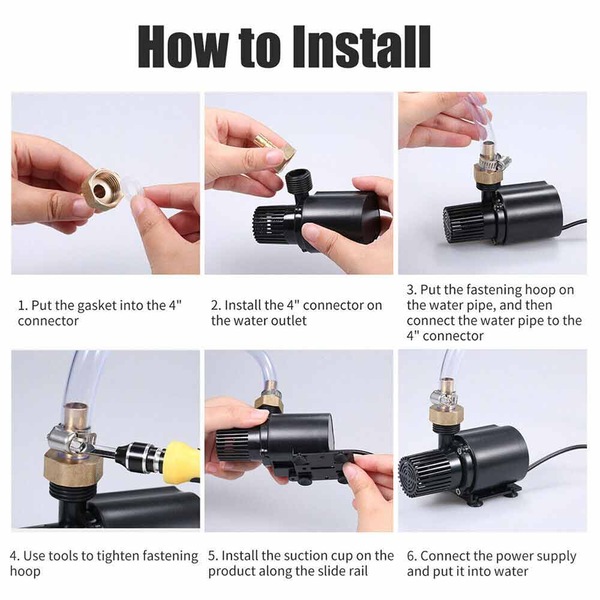 How to Install

1. Put the gasket into the 4" connector

2. Install the 4" connector on the water outlet

3. Put the fastening hoop on the water pipe, and then connect the water pipe to the 4" connector

4. Use tools to tighten fastening hoop

5. Install the suction cup on the product along the slide rail

6. Connect the power supply and put it into water