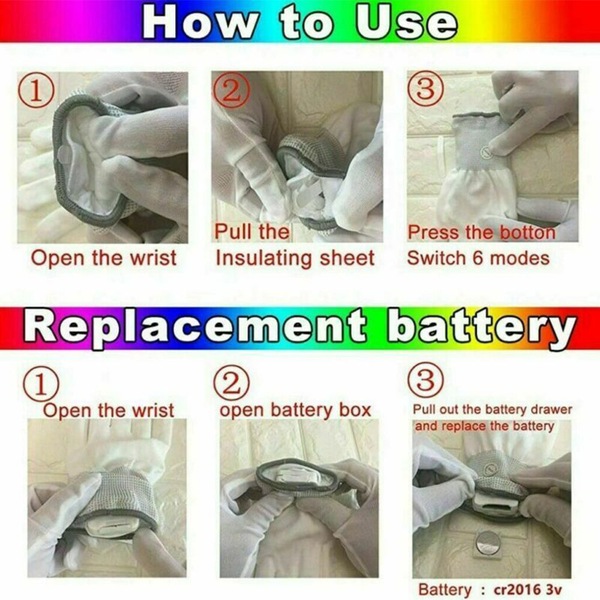 How to Use

①
Open the wrist

②
Pull the Insulating sheet

③
Press the botton Switch 6 modes

Replacement battery

①
Open the wrist

②
open battery box

③
Pull out the battery drawer and replace the battery

Battery : cr2016 3v