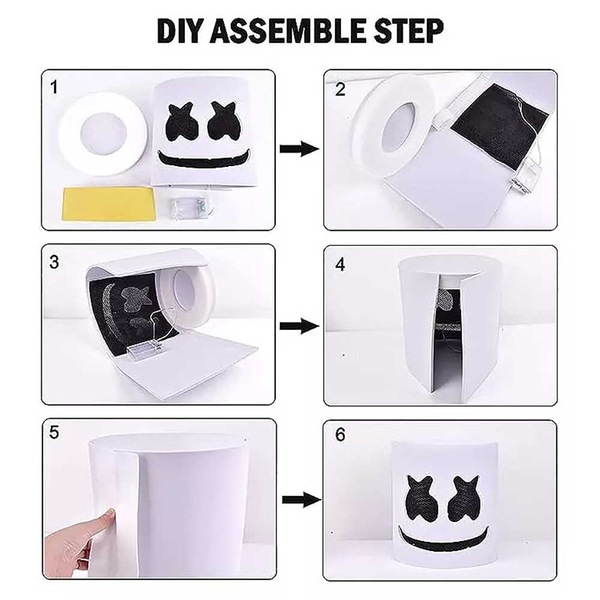 DIY ASSEMBLE STEP

1

2

3

4

5

6