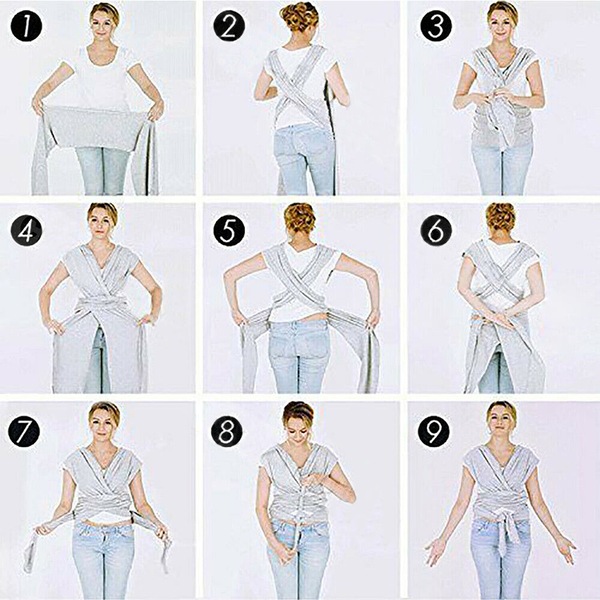 1
2
3
4
5
6
7
8
9