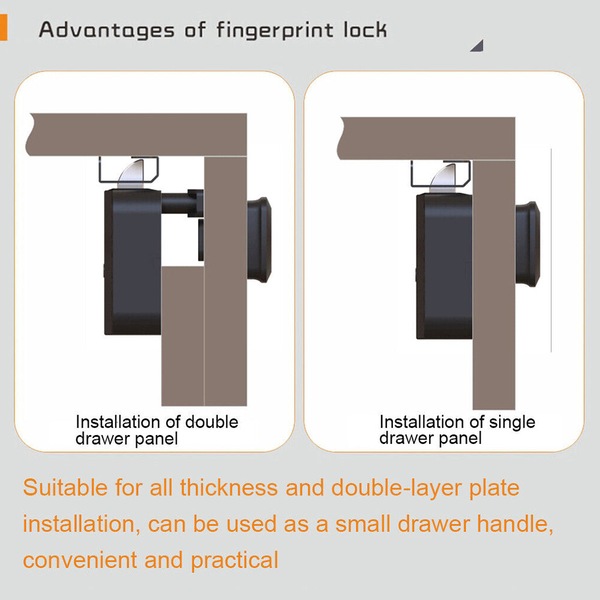 Advantages of fingerprint lock

Installation of double drawer panel

Installation of single drawer panel

Suitable for all thickness and double-layer plate installation, can be used as a small drawer handle, convenient and practical