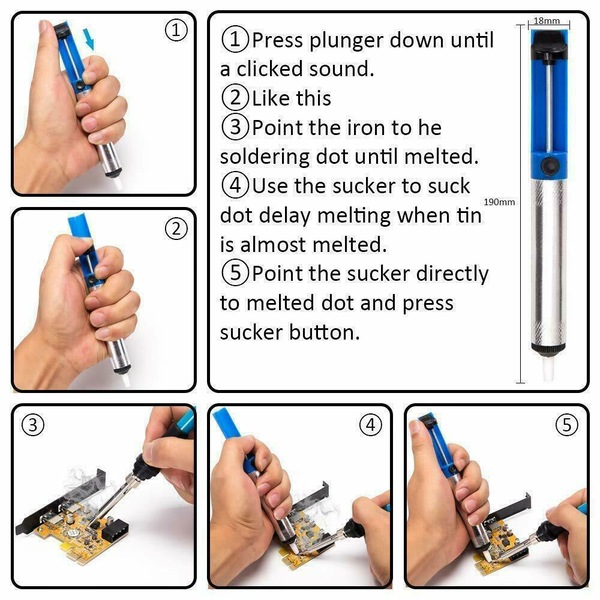 ①

②

①Press plunger down until a clicked sound.
②Like this
③Point the iron to he soldering dot until melted.
④Use the sucker to suck dot delay melting when tin is almost melted.
⑤Point the sucker directly to melted dot and press sucker button.

18mm

190mm

③

④

⑤