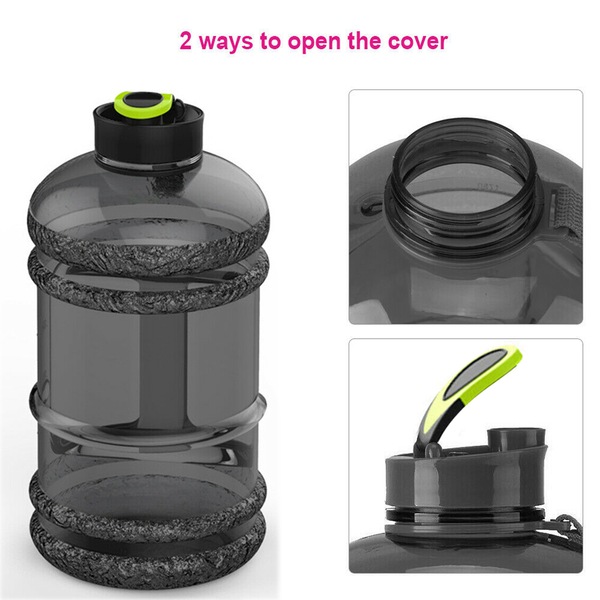 2 ways to open the cover