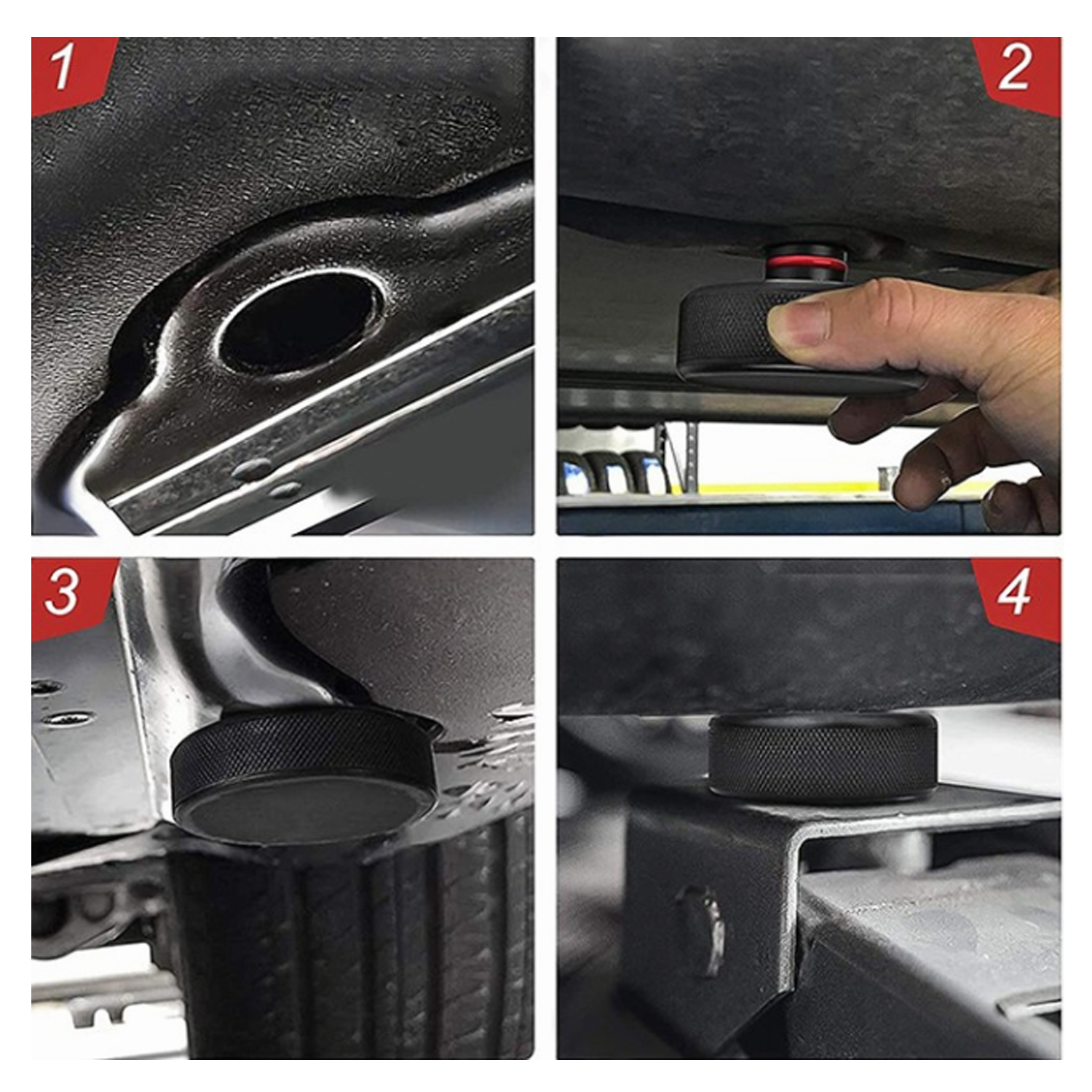 1

2

3

4