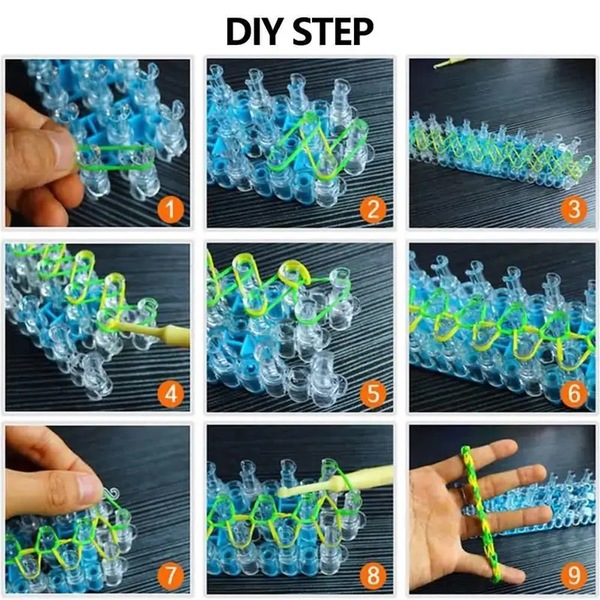 DIY STEP

1

2

3

4

5

6

7

8

9