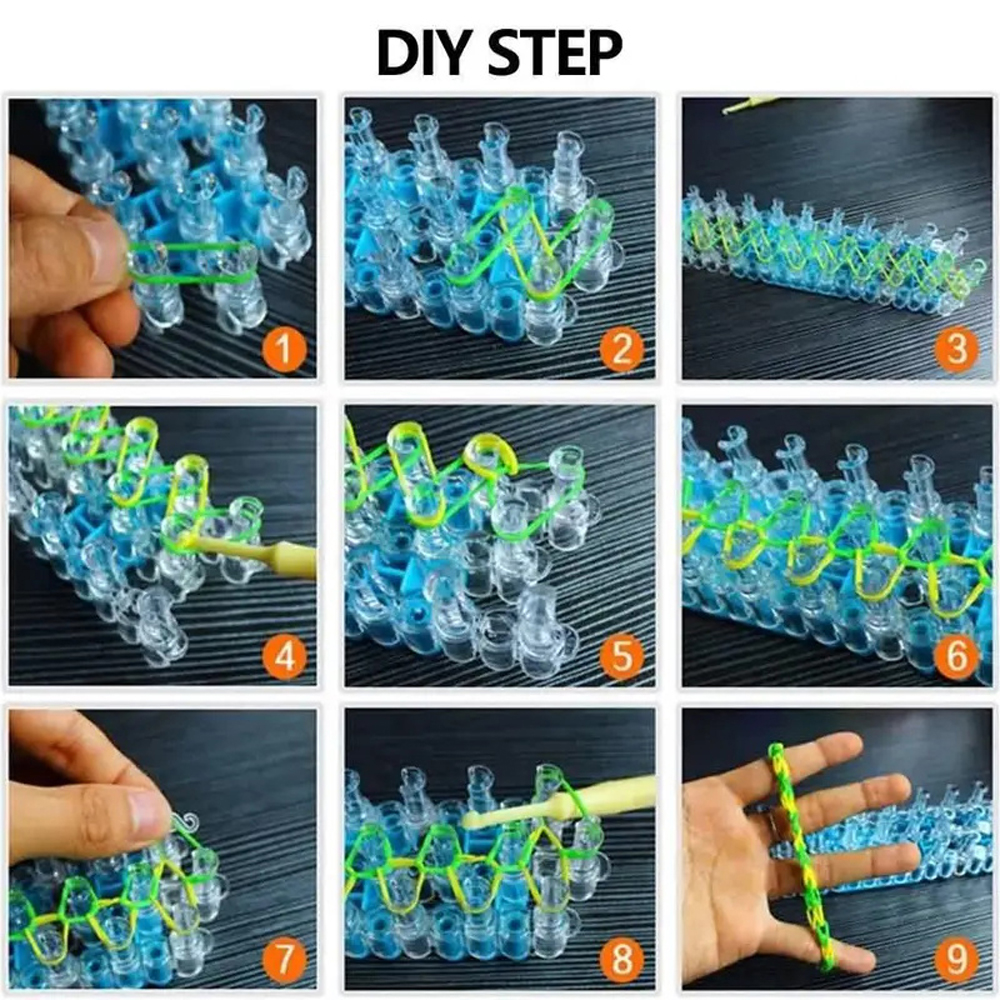 DIY STEP

1

2

3

4

5

6

7

8

9