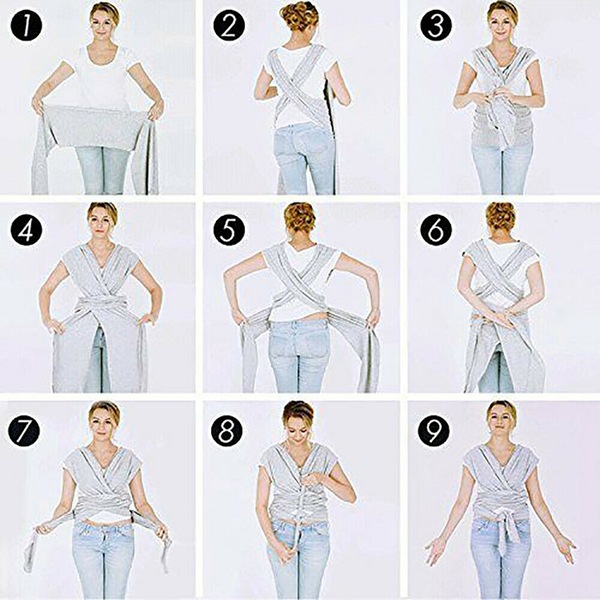 1
2
3
4
5
6
7
8
9