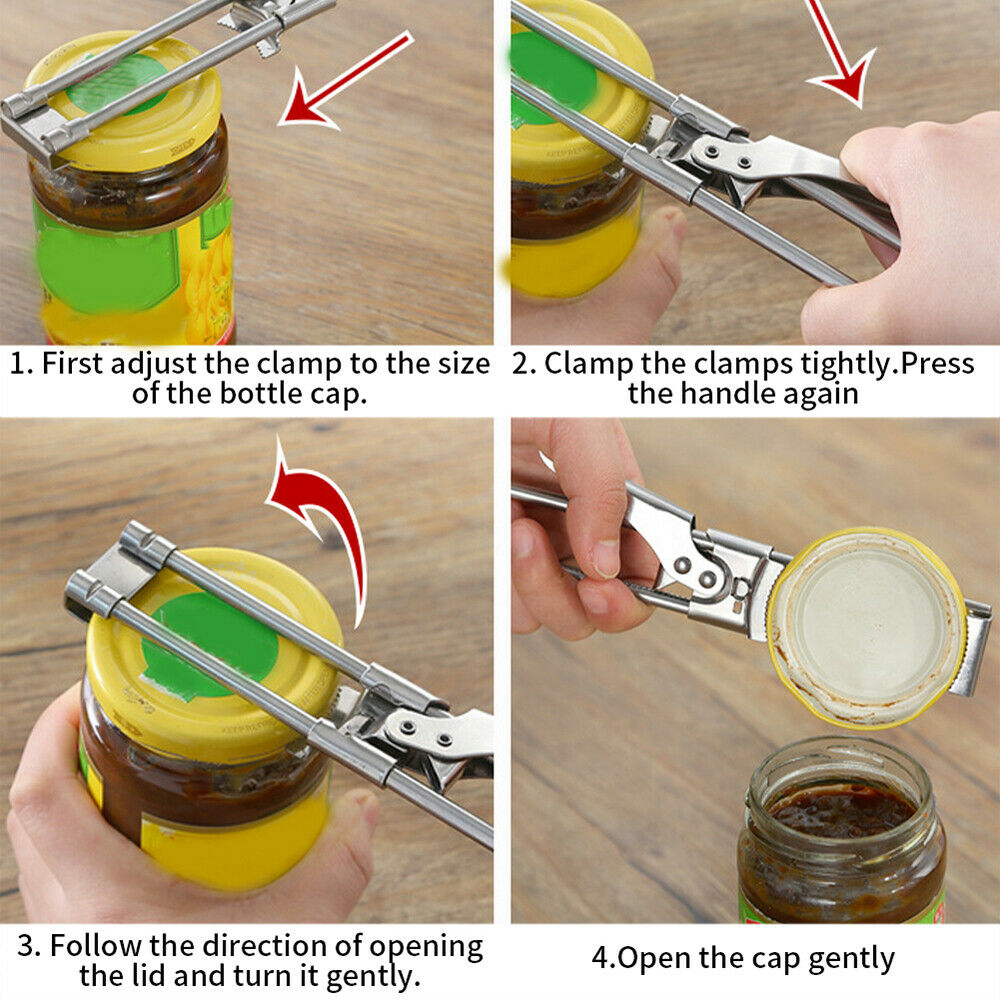 1. First adjust the clamp to the size of the bottle cap.

2. Clamp the clamps tightly.Press the handle again

3. Follow the direction of opening the lid and turn it gently.

4.Open the cap gently