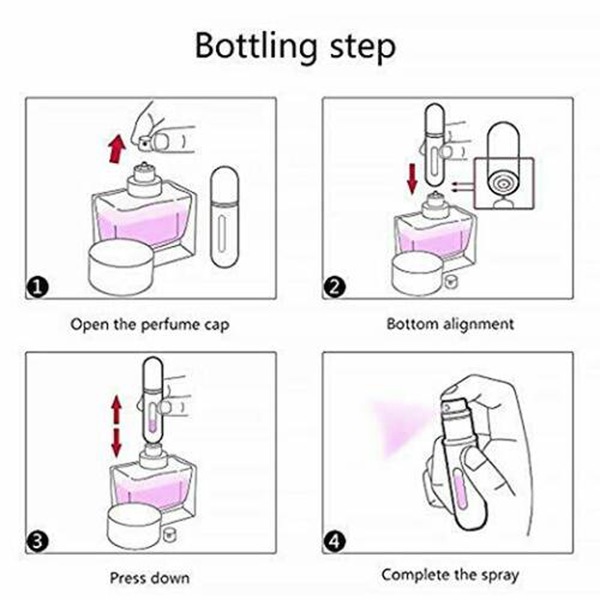 Bottling step

1

Open the perfume cap

2

Bottom alignment

3

Press down

4

Complete the spray