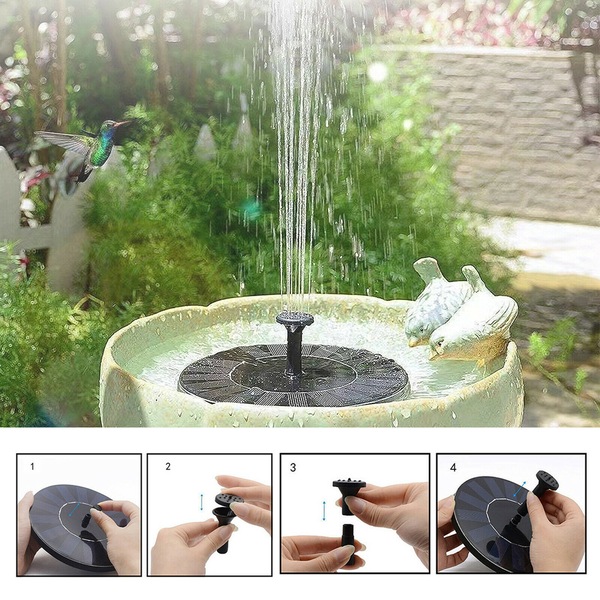 1

2

3

4