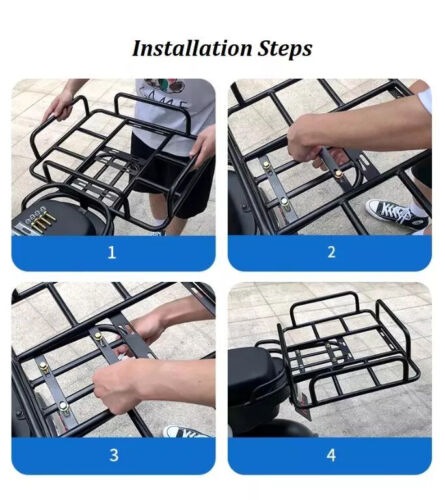 Installation Steps

1

2

3

4