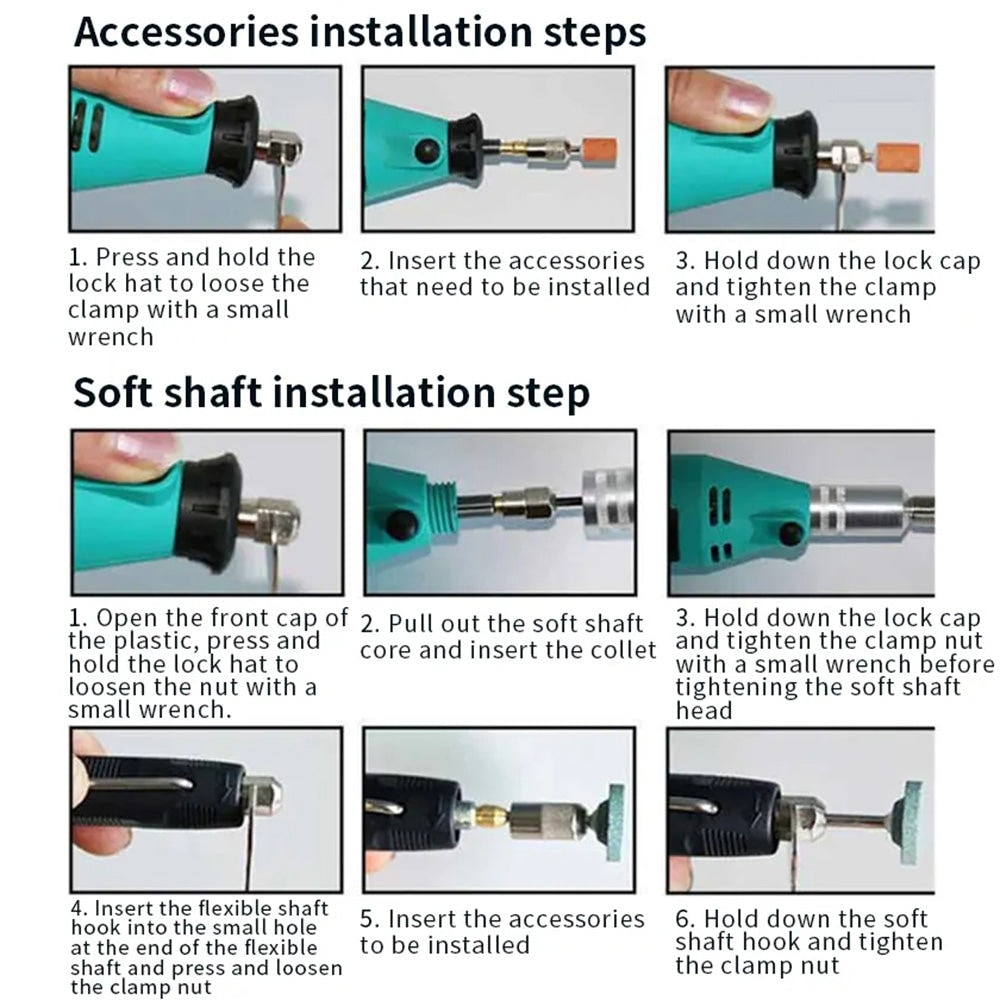 Accessories installation steps

1. Press and hold the lock hat to loose the clamp with a small wrench

2. Insert the accessories that need to be installed

3. Hold down the lock cap and tighten the clamp with a small wrench

Soft shaft installation step

1. Open the front cap of the plastic, press and hold the lock hat to loosen the nut with a small wrench.

2. Pull out the soft shaft core and insert the collet

3. Hold down the lock cap and tighten the clamp nut with a small wrench before tightening the soft shaft head

4. Insert the flexible shaft hook into the small hole at the end of the flexible shaft and press and loosen the clamp nut

5. Insert the accessories to be installed

6. Hold down the soft shaft hook and tighten the clamp nut