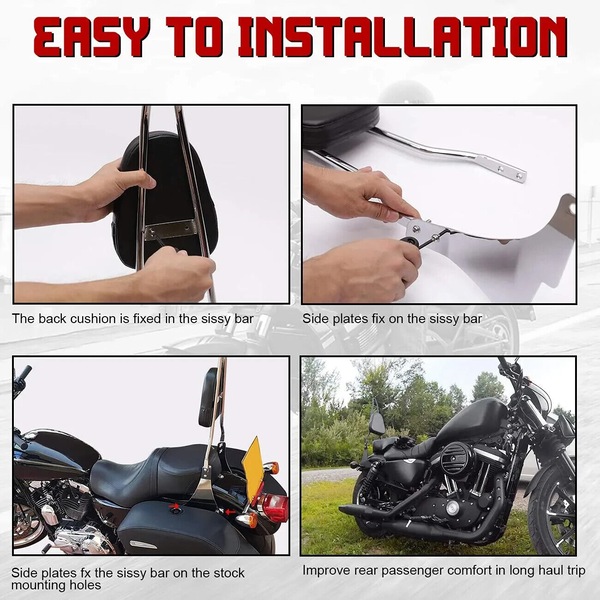 EASY TO INSTALLATION

The back cushion is fixed in the sissy bar

Side plates fix on the sissy bar

Side plates fx the sissy bar on the stock mounting holes

Improve rear passenger comfort in long haul trip