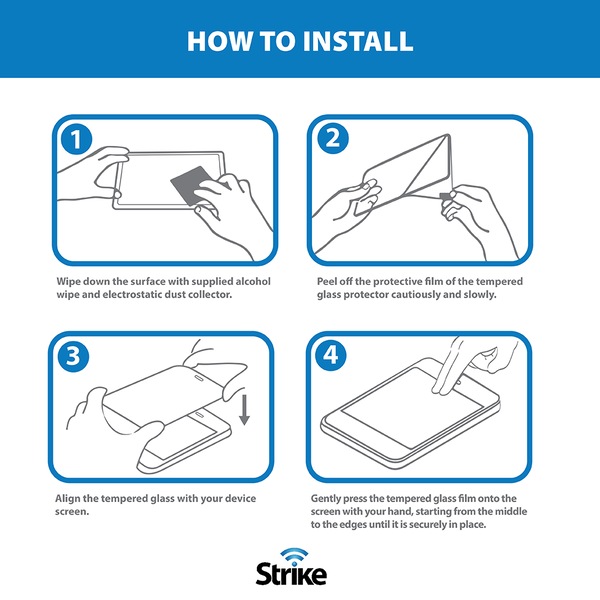 HOW TO INSTALL

1

Wipe down the surface with supplied alcohol wipe and electrostatic dust collector.

2

Peel off the protective film of the tempered glass protector cautiously and slowly.

3

Align the tempered glass with your device screen.

4

Gently press the tempered glass film onto the screen with your hand, starting from the middle to the edges until it is securely in place.

Strike