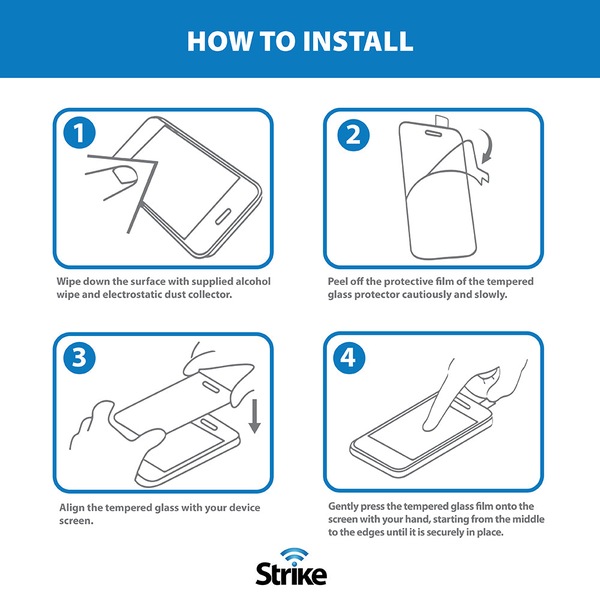 HOW TO INSTALL

1

Wipe down the surface with supplied alcohol wipe and electrostatic dust collector.

2

Peel off the protective film of the tempered glass protector cautiously and slowly.

3

Align the tempered glass with your device screen.

4

Gently press the tempered glass film onto the screen with your hand, starting from the middle to the edges until it is securely in place.

Strike