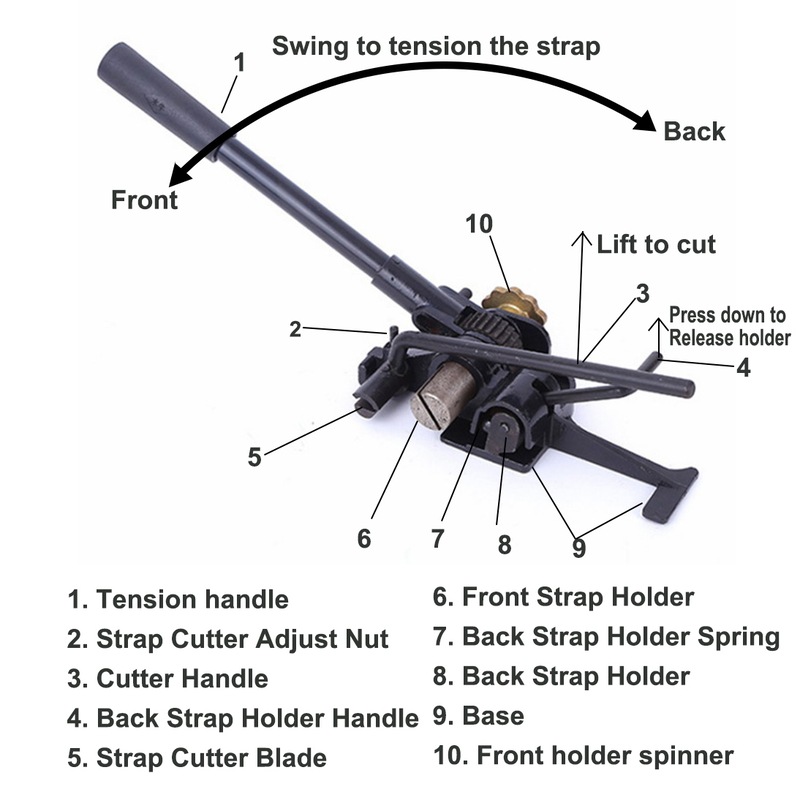 Swing to tension the strap
1
Back
Front
10
Lift to cut
3
Press down to Release holder
2
4
5
6
7
8
9

1. Tension handle
2. Strap Cutter Adjust Nut
3. Cutter Handle
4. Back Strap Holder Handle
5. Strap Cutter Blade

6. Front Strap Holder
7. Back Strap Holder Spring
8. Back Strap Holder
9. Base
10. Front holder spinner