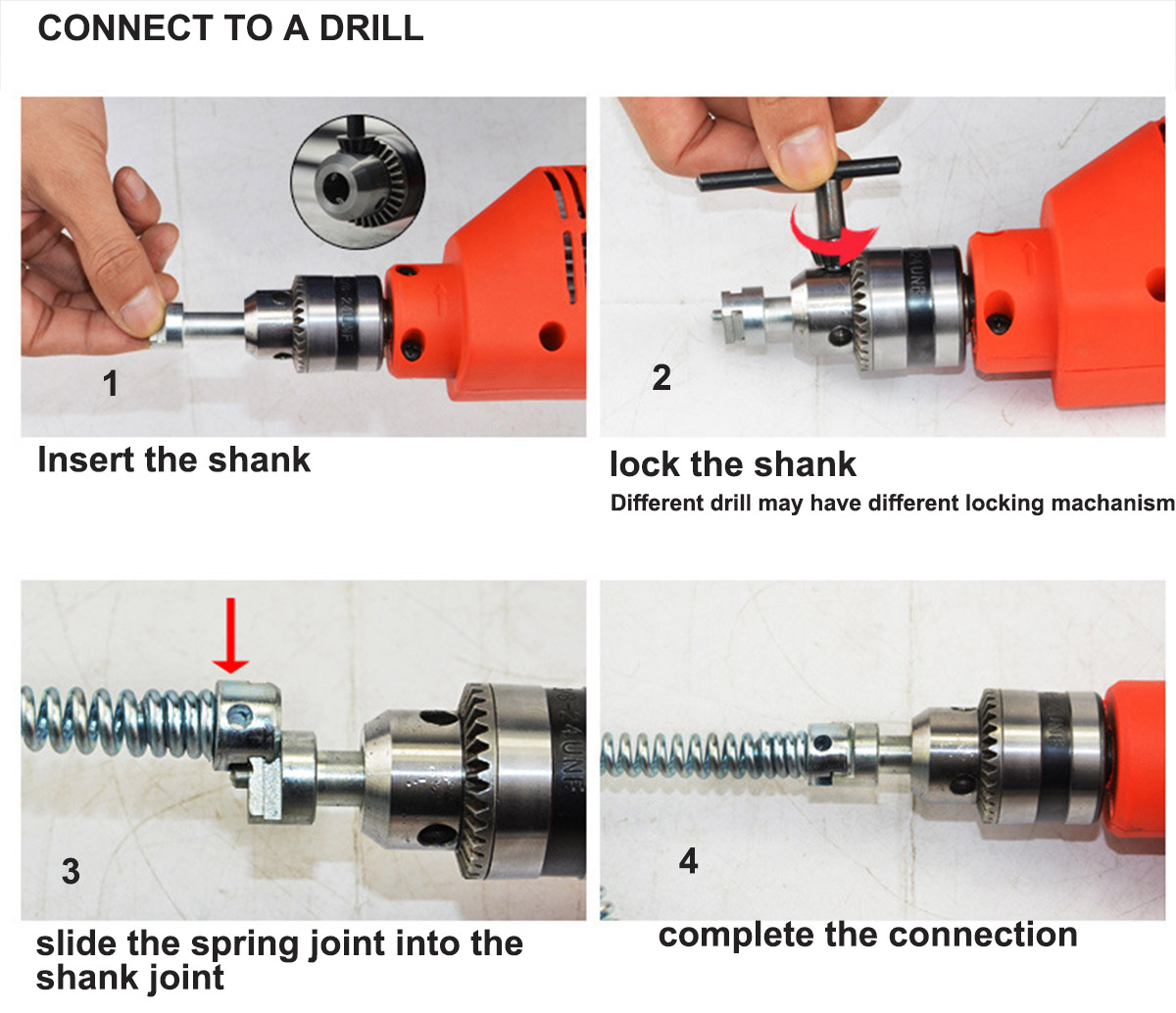 CONNECT TO A DRILL

1

Insert the shank

2

lock the shank

Different drill may have different locking machanism

3

slide the spring joint into the shank joint

4

complete the connection